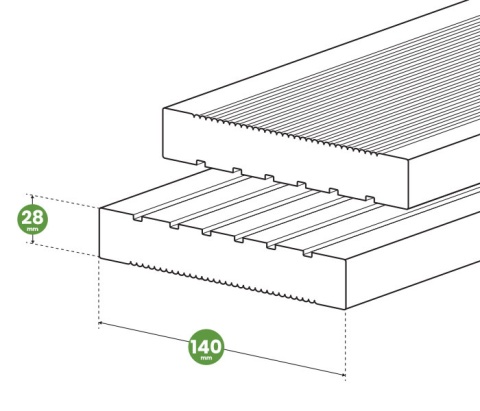 28
mm

140
mm